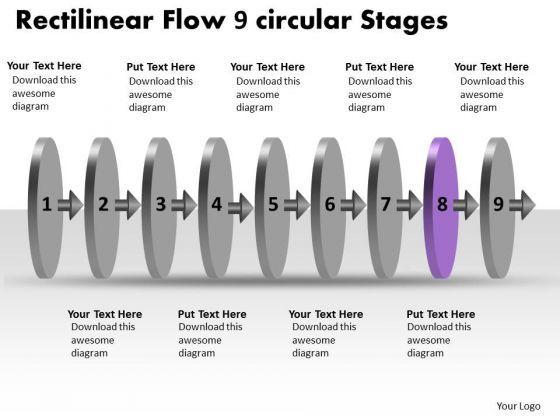 Rectilinear Flow 9 circular Stages

Your Text Here
Download this awesome diagram

Put Text Here
Download this awesome diagram

Your Text Here
Download this awesome diagram

Put Text Here
Download this awesome diagram

Your Text Here
Download this awesome diagram

1 2 3 4 5 6 7 8 9

Your Text Here
Download this awesome diagram

Put Text Here
Download this awesome diagram

Your Text Here
Download this awesome diagram

Put Text Here
Download this awesome diagram

Your Logo