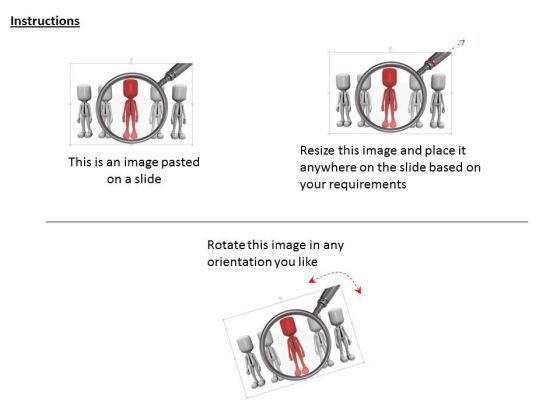 Instructions

This is an image pasted on a slide

Resize this image and place it anywhere on the slide based on your requirements

Rotate this image in any orientation you like