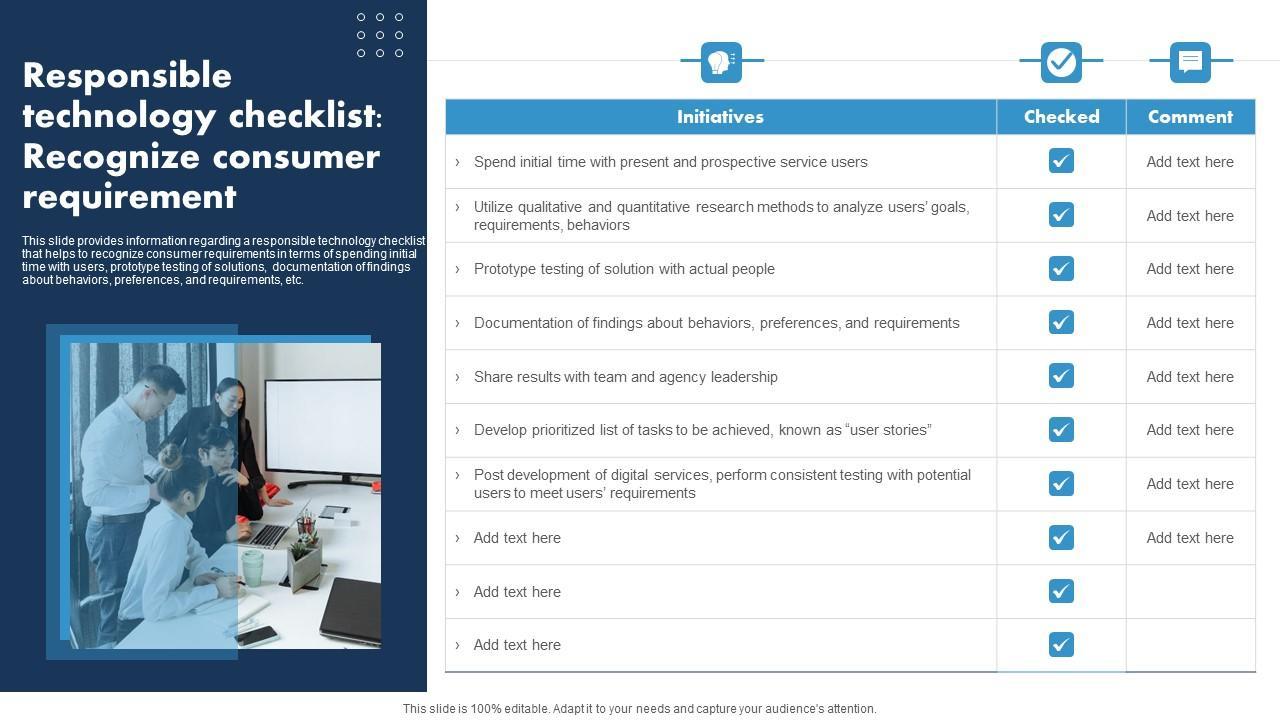 Responsible technology checklist: Recognize consumer requirement

This slide provides information regarding a responsible technology checklist that helps to recognize consumer requirements in terms of spending initial time with users, prototype testing of solutions, documentation of findings about behaviors, preferences, and requirements, etc.

| Initiatives | Checked | Comment |
|---|---|---|
| › Spend initial time with present and prospective service users | ✓ | Add text here |
| › Utilize qualitative and quantitative research methods to analyze users' goals, requirements, behaviors | ✓ | Add text here |
| › Prototype testing of solution with actual people | ✓ | Add text here |
| › Documentation of findings about behaviors, preferences, and requirements | ✓ | Add text here |
| › Share results with team and agency leadership | ✓ | Add text here |
| › Develop prioritized list of tasks to be achieved, known as "user stories" | ✓ | Add text here |
| › Post development of digital services, perform consistent testing with potential users to meet users' requirements | ✓ | Add text here |
| › Add text here | ✓ | Add text here |
| › Add text here | ✓ | |
| › Add text here | ✓ | |

This slide is 100% editable. Adapt it to your needs and capture your audience's attention.