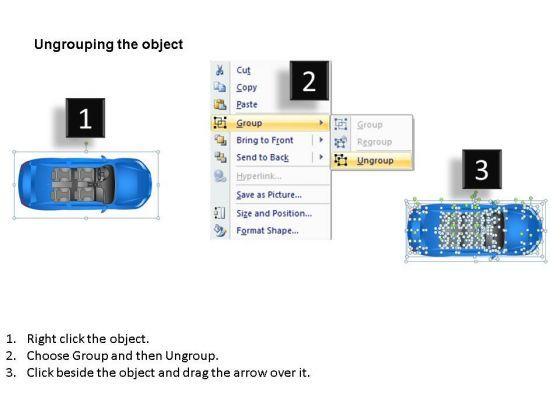 Ungrouping the object

1

2

Cut
Copy
Paste
Group
Bring to Front
Send to Back
Hyperlink...
Save as Picture...
Size and Position...
Format Shape...

Group
Regroup
Ungroup

3

1. Right click the object.
2. Choose Group and then Ungroup.
3. Click beside the object and drag the arrow over it.