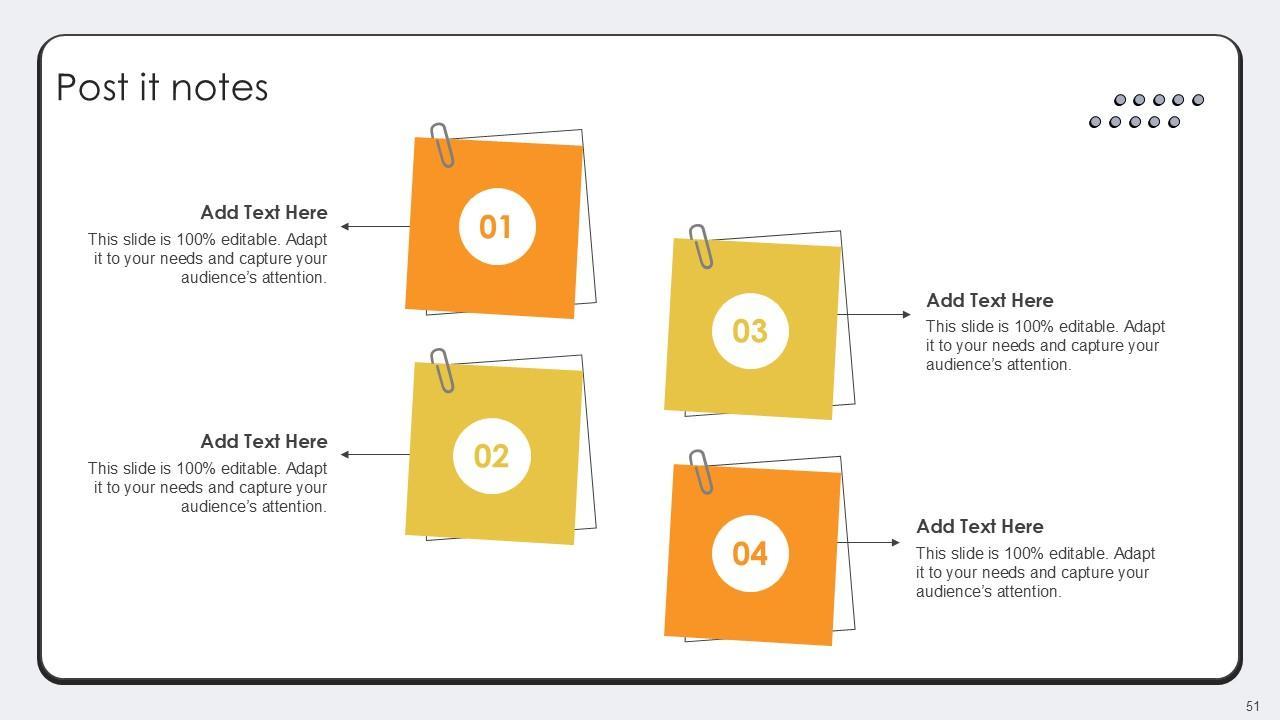 Post it notes

Add Text Here
This slide is 100% editable. Adapt it to your needs and capture your audience's attention.

01

Add Text Here
This slide is 100% editable. Adapt it to your needs and capture your audience's attention.

02

03

Add Text Here
This slide is 100% editable. Adapt it to your needs and capture your audience's attention.

04

Add Text Here
This slide is 100% editable. Adapt it to your needs and capture your audience's attention.

51