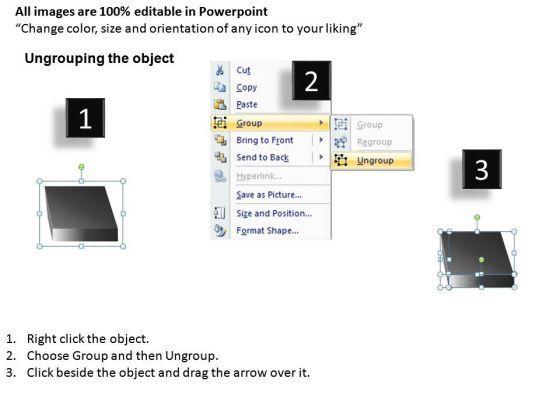 All images are 100% editable in Powerpoint
“Change color, size and orientation of any icon to your liking”

Ungrouping the object

1

2

Cut
Copy
Paste
Group
Bring to Front
Send to Back
Hyperlink...
Save as Picture...
Size and Position...
Format Shape...

Group
Regroup
Ungroup

3

1. Right click the object.
2. Choose Group and then Ungroup.
3. Click beside the object and drag the arrow over it.