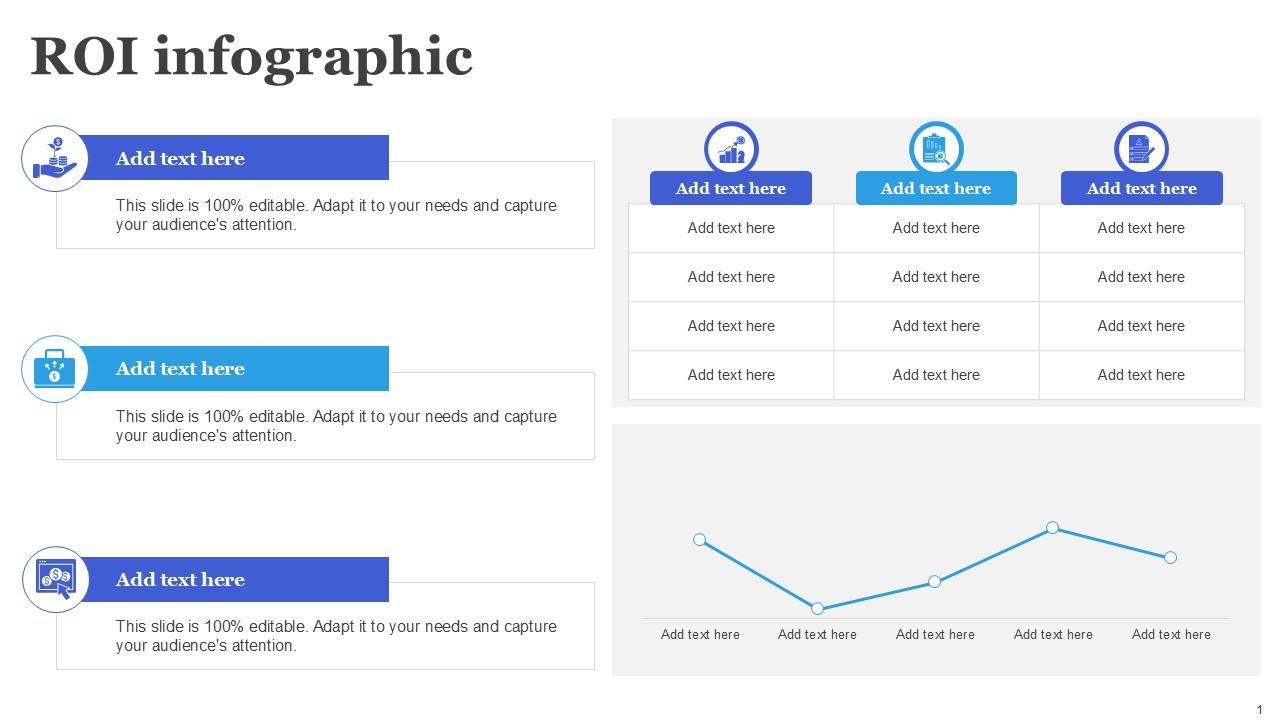 ROI infographic

Add text here

This slide is 100% editable. Adapt it to your needs and capture your audience's attention.

Add text here

This slide is 100% editable. Adapt it to your needs and capture your audience's attention.

Add text here

This slide is 100% editable. Adapt it to your needs and capture your audience's attention.

| Add text here | Add text here | Add text here |
|---|---|---|
| Add text here | Add text here | Add text here |
| Add text here | Add text here | Add text here |
| Add text here | Add text here | Add text here |
| Add text here | Add text here | Add text here |

Add text here
Add text here
Add text here
Add text here
Add text here

1