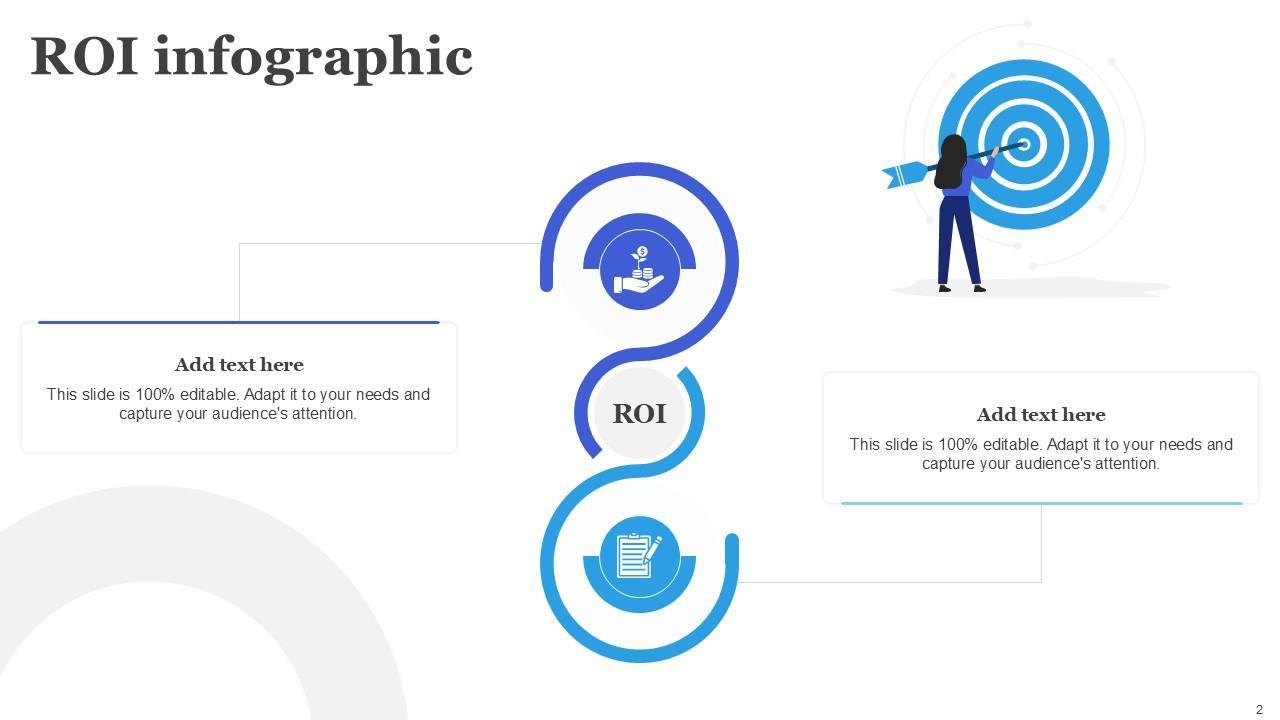 ROI infographic

Add text here

This slide is 100% editable. Adapt it to your needs and capture your audience's attention.

ROI

Add text here

This slide is 100% editable. Adapt it to your needs and capture your audience's attention.

2