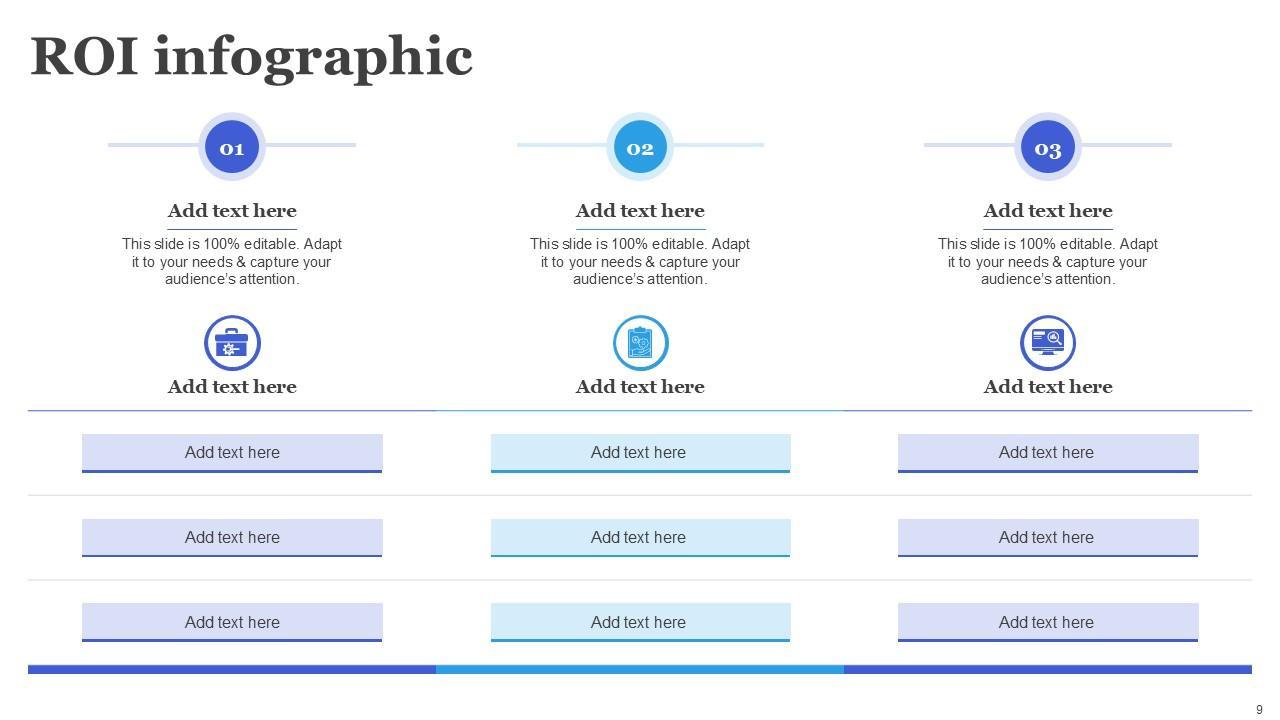 ROI infographic

01

Add text here

This slide is 100% editable. Adapt it to your needs & capture your audience's attention.

Add text here

Add text here

Add text here

Add text here

02

Add text here

This slide is 100% editable. Adapt it to your needs & capture your audience's attention.

Add text here

Add text here

Add text here

Add text here

03

Add text here

This slide is 100% editable. Adapt it to your needs & capture your audience's attention.

Add text here

Add text here

Add text here

Add text here

9