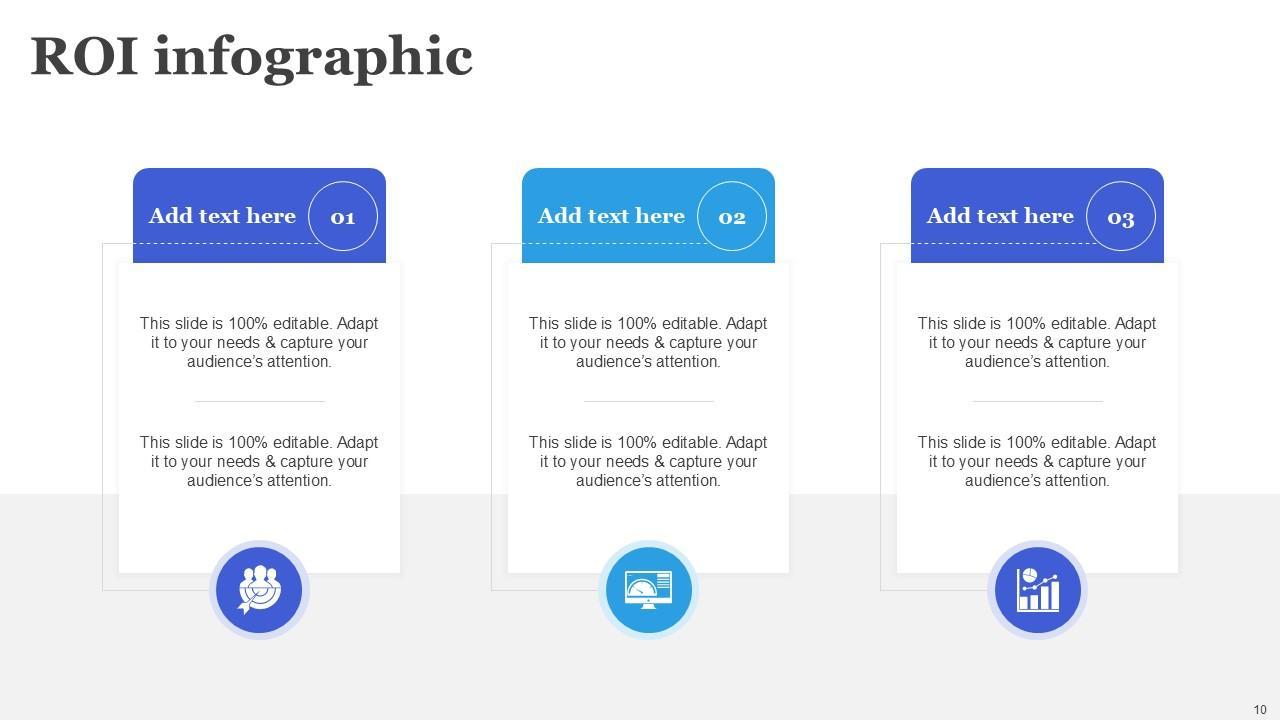 ROI infographic

Add text here 01

This slide is 100% editable. Adapt it to your needs & capture your audience's attention.

This slide is 100% editable. Adapt it to your needs & capture your audience's attention.

Add text here 02

This slide is 100% editable. Adapt it to your needs & capture your audience's attention.

This slide is 100% editable. Adapt it to your needs & capture your audience's attention.

Add text here 03

This slide is 100% editable. Adapt it to your needs & capture your audience's attention.

This slide is 100% editable. Adapt it to your needs & capture your audience's attention.

10