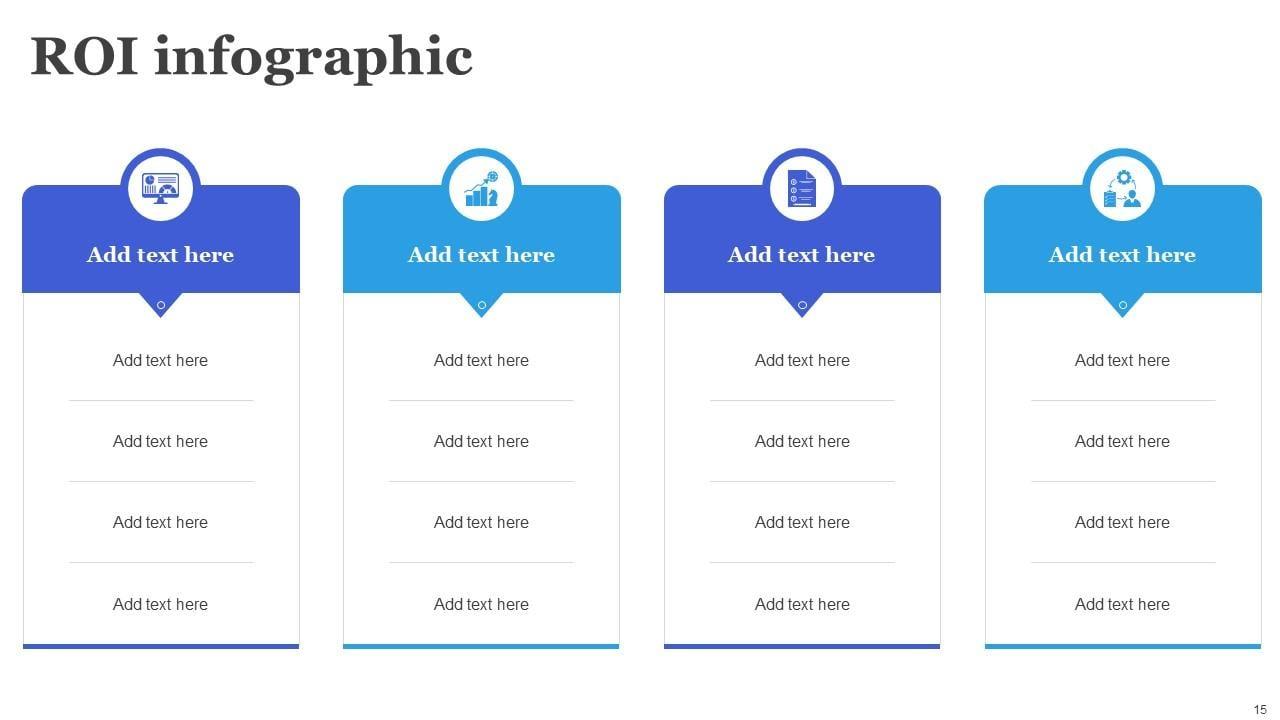 ROI infographic

Add text here

Add text here

Add text here

Add text here

Add text here

Add text here

Add text here

Add text here

Add text here

Add text here

Add text here

Add text here

Add text here

Add text here

Add text here

Add text here

Add text here

Add text here

Add text here

Add text here

15