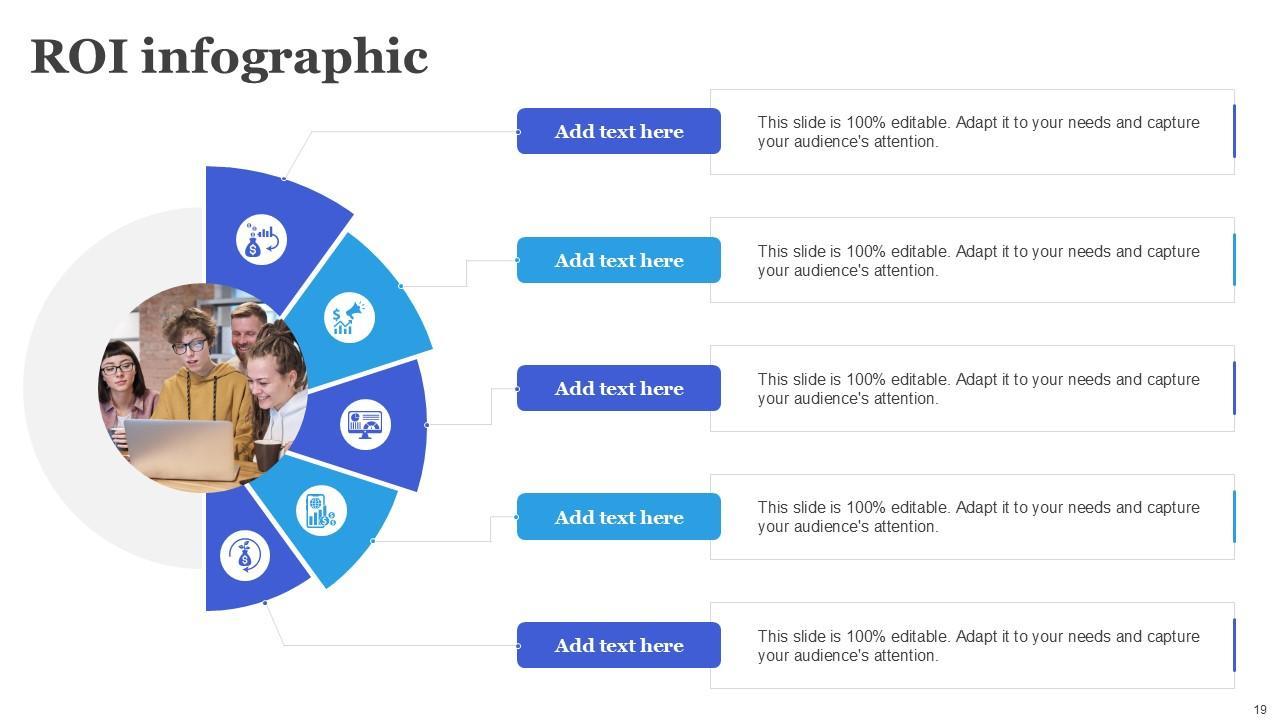 ROI infographic

Add text here

This slide is 100% editable. Adapt it to your needs and capture your audience's attention.

Add text here

This slide is 100% editable. Adapt it to your needs and capture your audience's attention.

Add text here

This slide is 100% editable. Adapt it to your needs and capture your audience's attention.

Add text here

This slide is 100% editable. Adapt it to your needs and capture your audience's attention.

Add text here

This slide is 100% editable. Adapt it to your needs and capture your audience's attention.

19