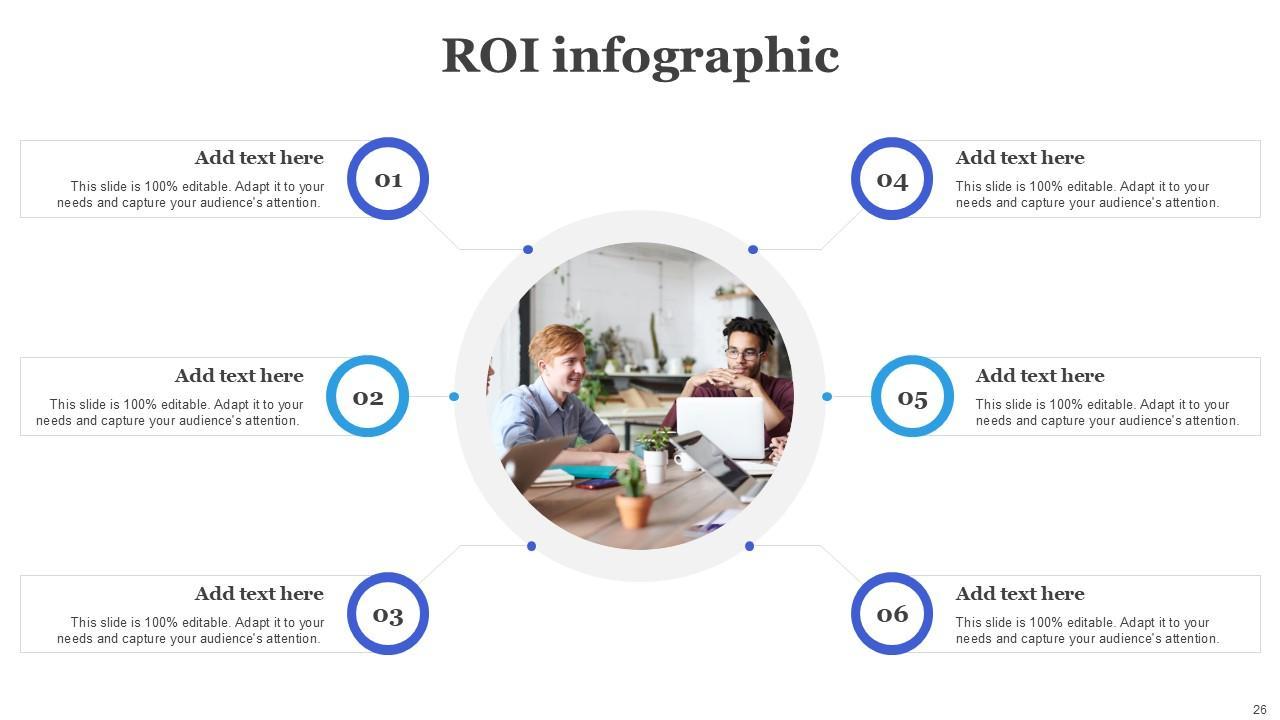 ROI infographic

Add text here
This slide is 100% editable. Adapt it to your needs and capture your audience's attention.

01

Add text here
This slide is 100% editable. Adapt it to your needs and capture your audience's attention.

02

Add text here
This slide is 100% editable. Adapt it to your needs and capture your audience's attention.

03

04

Add text here
This slide is 100% editable. Adapt it to your needs and capture your audience's attention.

05

Add text here
This slide is 100% editable. Adapt it to your needs and capture your audience's attention.

06

Add text here
This slide is 100% editable. Adapt it to your needs and capture your audience's attention.

26