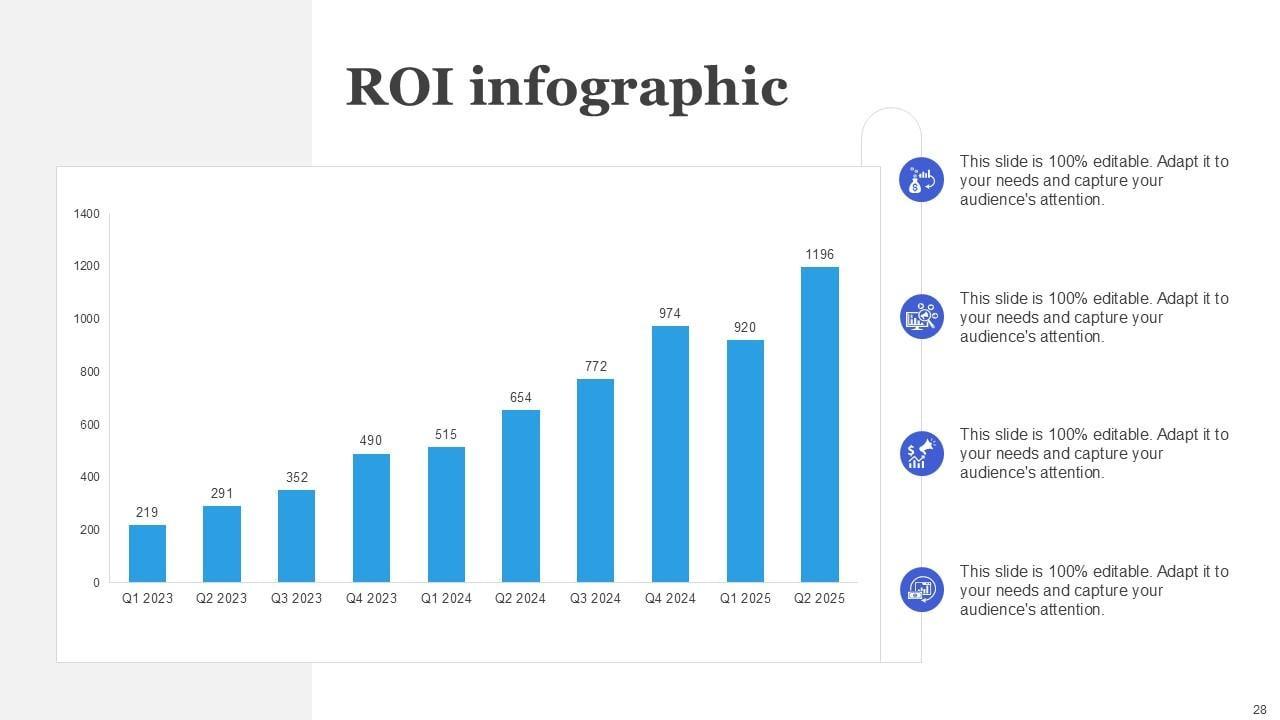 ROI infographic

1400
1200
1000
800
600
400
200
0

219
291
352
490
515
654
772
974
920
1196

Q1 2023
Q2 2023
Q3 2023
Q4 2023
Q1 2024
Q2 2024
Q3 2024
Q4 2024
Q1 2025
Q2 2025

This slide is 100% editable. Adapt it to your needs and capture your audience's attention.

This slide is 100% editable. Adapt it to your needs and capture your audience's attention.

This slide is 100% editable. Adapt it to your needs and capture your audience's attention.

This slide is 100% editable. Adapt it to your needs and capture your audience's attention.

28