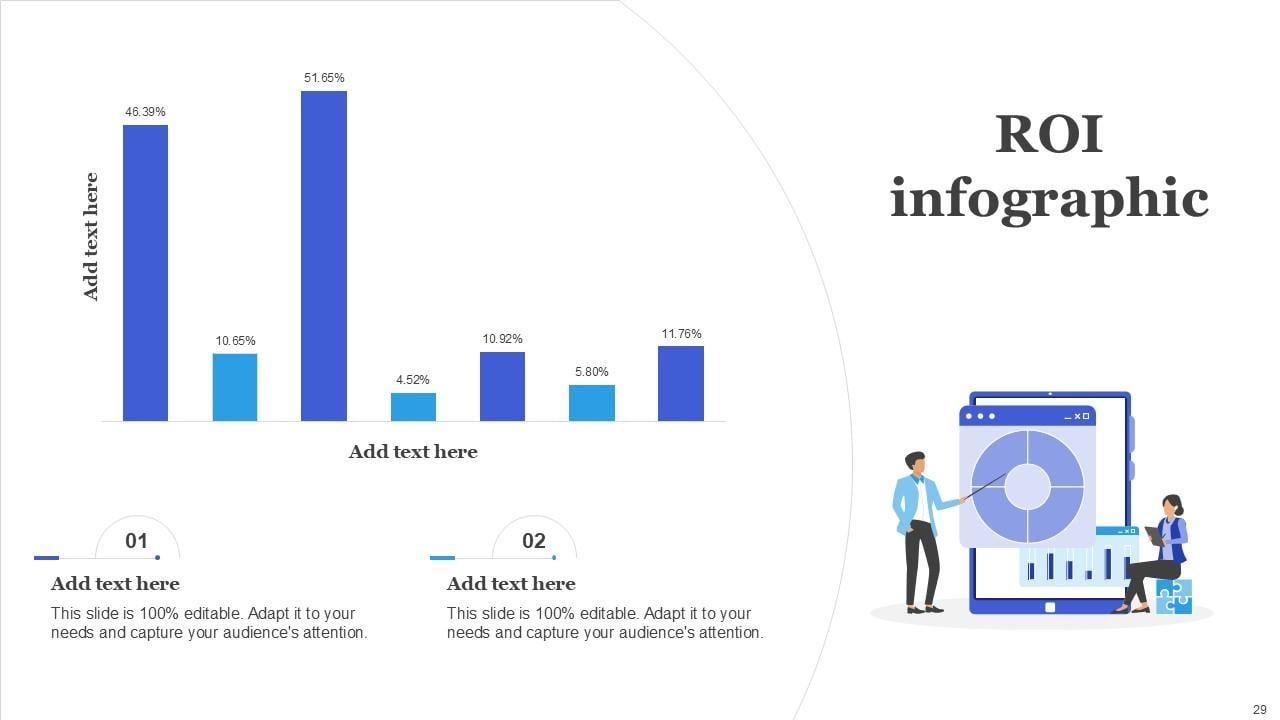 ROI infographic

Add text here

46.39%
10.65%
51.65%
4.52%
10.92%
5.80%
11.76%

Add text here

01
Add text here
This slide is 100% editable. Adapt it to your needs and capture your audience's attention.

02
Add text here
This slide is 100% editable. Adapt it to your needs and capture your audience's attention.

29