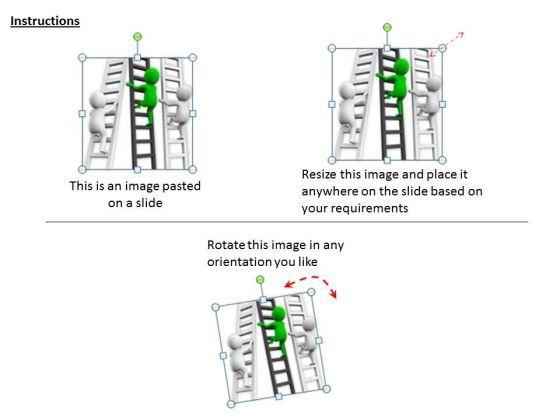 Instructions

This is an image pasted on a slide

Resize this image and place it anywhere on the slide based on your requirements

Rotate this image in any orientation you like