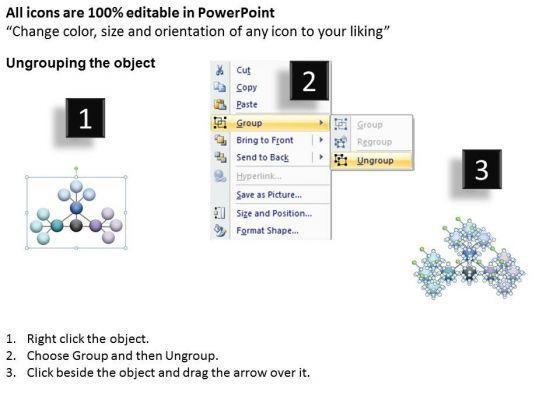 All icons are 100% editable in PowerPoint
"Change color, size and orientation of any icon to your liking"

Ungrouping the object

1

2

Cut
Copy
Paste
Group
Bring to Front
Send to Back
Hyperlink...
Save as Picture...
Size and Position...
Format Shape...

Group
Regroup
Ungroup

3

1. Right click the object.
2. Choose Group and then Ungroup.
3. Click beside the object and drag the arrow over it.