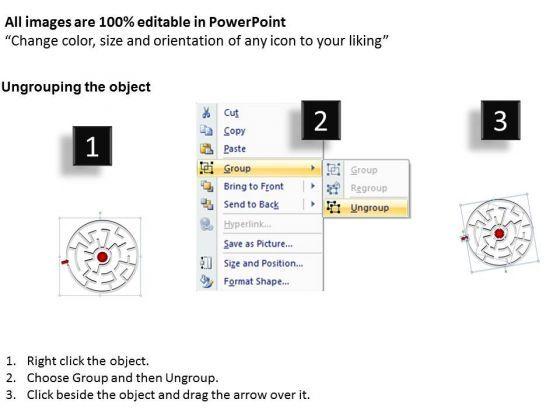 All images are 100% editable in PowerPoint
"Change color, size and orientation of any icon to your liking"

Ungrouping the object

1

2

3

Cut
Copy
Paste
Group
Bring to Front
Send to Back
Hyperlink...
Save as Picture...
Size and Position...
Format Shape...

Group
Regroup
Ungroup

1. Right click the object.
2. Choose Group and then Ungroup.
3. Click beside the object and drag the arrow over it.