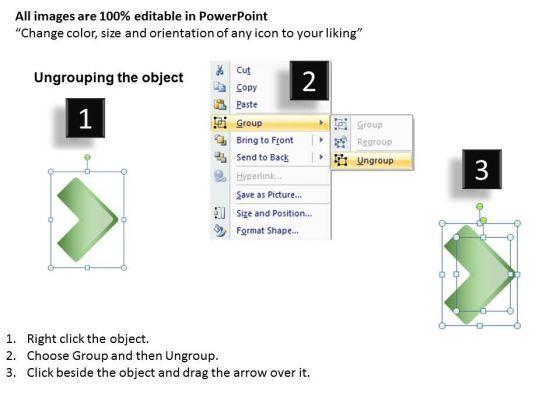 All images are 100% editable in PowerPoint
“Change color, size and orientation of any icon to your liking”

Ungrouping the object

1

2

Cut
Copy
Paste
Group
Bring to Front
Send to Back
Hyperlink...
Save as Picture...
Size and Position...
Format Shape...

Group
Regroup
Ungroup

3

1. Right click the object.
2. Choose Group and then Ungroup.
3. Click beside the object and drag the arrow over it.