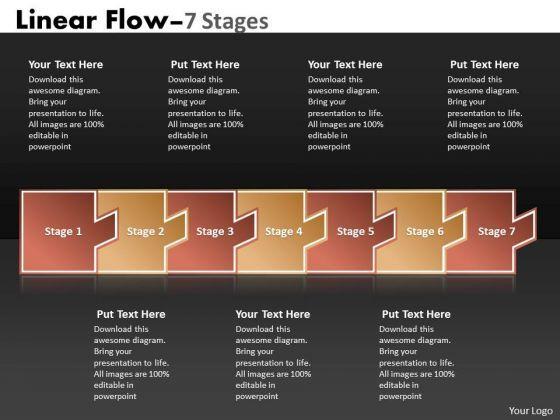 Linear Flow–7 Stages

Your Text Here
Download this awesome diagram. Bring your presentation to life. All images are 100% editable in powerpoint

Put Text Here
Download this awesome diagram. Bring your presentation to life. All images are 100% editable in powerpoint

Your Text Here
Download this awesome diagram. Bring your presentation to life. All images are 100% editable in powerpoint

Put Text Here
Download this awesome diagram. Bring your presentation to life. All images are 100% editable in powerpoint

Stage 1
Stage 2
Stage 3
Stage 4
Stage 5
Stage 6
Stage 7

Put Text Here
Download this awesome diagram. Bring your presentation to life. All images are 100% editable in powerpoint

Your Text Here
Download this awesome diagram. Bring your presentation to life. All images are 100% editable in powerpoint

Put Text Here
Download this awesome diagram. Bring your presentation to life. All images are 100% editable in powerpoint

Your Logo