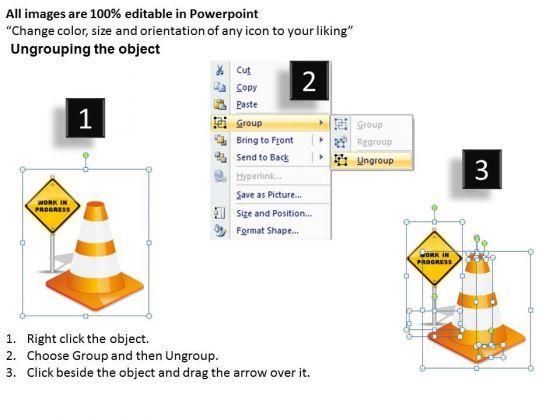 All images are 100% editable in Powerpoint
“Change color, size and orientation of any icon to your liking”
Ungrouping the object

1

WORK IN PROGRESS

2

Cut
Copy
Paste
Group
Bring to Front
Send to Back
Hyperlink...
Save as Picture...
Size and Position...
Format Shape...

Group
Regroup
Ungroup

3

WORK IN PROGRESS

1. Right click the object.
2. Choose Group and then Ungroup.
3. Click beside the object and drag the arrow over it.