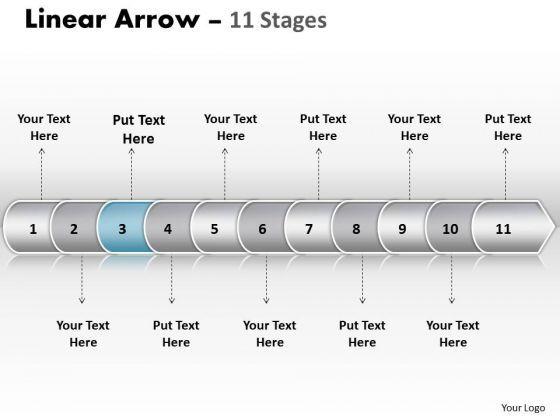 Linear Arrow – 11 Stages

Your Text Here

Put Text Here

Your Text Here

Put Text Here

Your Text Here

Put Text Here

1 2 3 4 5 6 7 8 9 10 11

Your Text Here

Put Text Here

Your Text Here

Put Text Here

Your Text Here

Your Logo