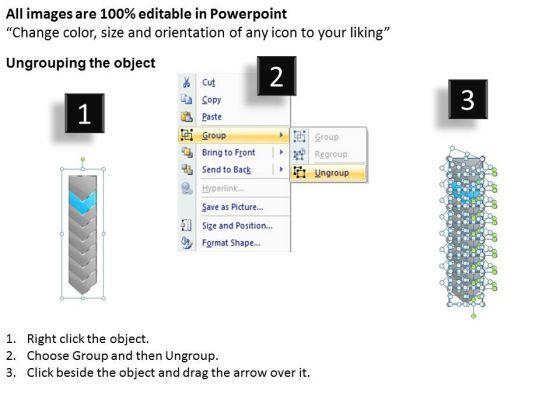 All images are 100% editable in Powerpoint
“Change color, size and orientation of any icon to your liking”

Ungrouping the object

1

2

Cut
Copy
Paste
Group
Bring to Front
Send to Back
Hyperlink...
Save as Picture...
Size and Position...
Format Shape...

Group
Regroup
Ungroup

3

1. Right click the object.
2. Choose Group and then Ungroup.
3. Click beside the object and drag the arrow over it.