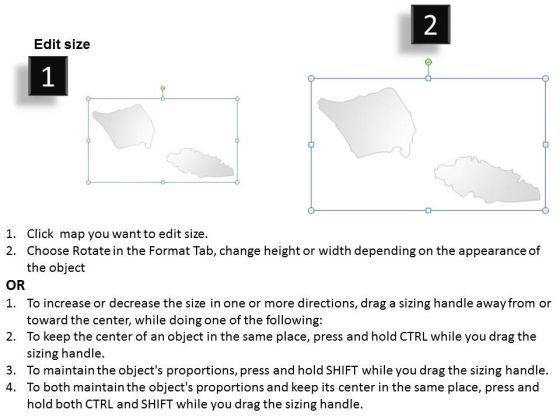 Edit size

1

2

1. Click map you want to edit size.
2. Choose Rotate in the Format Tab, change height or width depending on the appearance of the object

OR

1. To increase or decrease the size in one or more directions, drag a sizing handle away from or toward the center, while doing one of the following:
2. To keep the center of an object in the same place, press and hold CTRL while you drag the sizing handle.
3. To maintain the object's proportions, press and hold SHIFT while you drag the sizing handle.
4. To both maintain the object's proportions and keep its center in the same place, press and hold both CTRL and SHIFT while you drag the sizing handle.