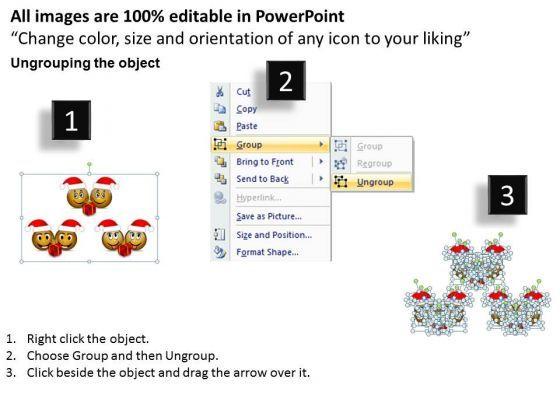 All images are 100% editable in PowerPoint
“Change color, size and orientation of any icon to your liking”
Ungrouping the object

1

2

Cut
Copy
Paste
Group
Bring to Front
Send to Back
Hyperlink...
Save as Picture...
Size and Position...
Format Shape...

Group
Regroup
Ungroup

3

1. Right click the object.
2. Choose Group and then Ungroup.
3. Click beside the object and drag the arrow over it.