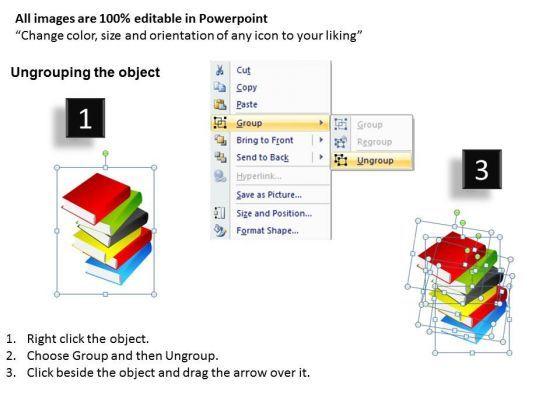 All images are 100% editable in Powerpoint
“Change color, size and orientation of any icon to your liking”

Ungrouping the object

1

Cut
Copy
Paste
Group
Bring to Front
Send to Back
Hyperlink...
Save as Picture...
Size and Position...
Format Shape...

Group
Regroup
Ungroup

3

1. Right click the object.
2. Choose Group and then Ungroup.
3. Click beside the object and drag the arrow over it.