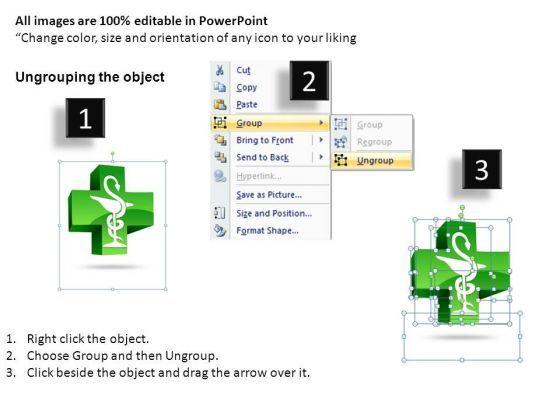 All images are 100% editable in PowerPoint
“Change color, size and orientation of any icon to your liking

Ungrouping the object

1

2

Cut
Copy
Paste
Group
Bring to Front
Send to Back
Hyperlink...
Save as Picture...
Size and Position...
Format Shape...

Group
Regroup
Ungroup

3

1. Right click the object.
2. Choose Group and then Ungroup.
3. Click beside the object and drag the arrow over it.