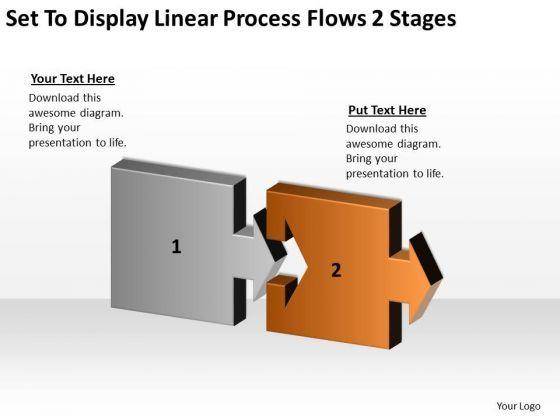 Set To Display Linear Process Flows 2 Stages

Your Text Here

Download this awesome diagram. Bring your presentation to life.

Put Text Here

Download this awesome diagram. Bring your presentation to life.

1

2

Your Logo