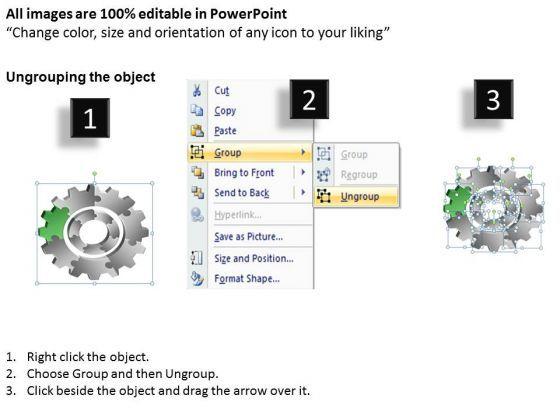 All images are 100% editable in PowerPoint
“Change color, size and orientation of any icon to your liking”

Ungrouping the object

1

2

3

Cut
Copy
Paste
Group
Bring to Front
Send to Back
Hyperlink...
Save as Picture...
Size and Position...
Format Shape...

Group
Regroup
Ungroup

1. Right click the object.
2. Choose Group and then Ungroup.
3. Click beside the object and drag the arrow over it.