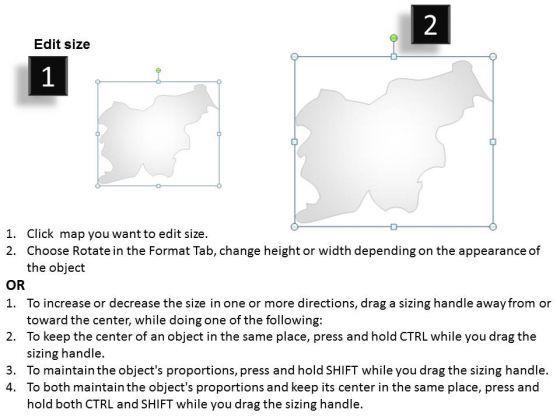 Edit size

1

2

1. Click map you want to edit size.
2. Choose Rotate in the Format Tab, change height or width depending on the appearance of the object

OR

1. To increase or decrease the size in one or more directions, drag a sizing handle away from or toward the center, while doing one of the following:
2. To keep the center of an object in the same place, press and hold CTRL while you drag the sizing handle.
3. To maintain the object's proportions, press and hold SHIFT while you drag the sizing handle.
4. To both maintain the object's proportions and keep its center in the same place, press and hold both CTRL and SHIFT while you drag the sizing handle.