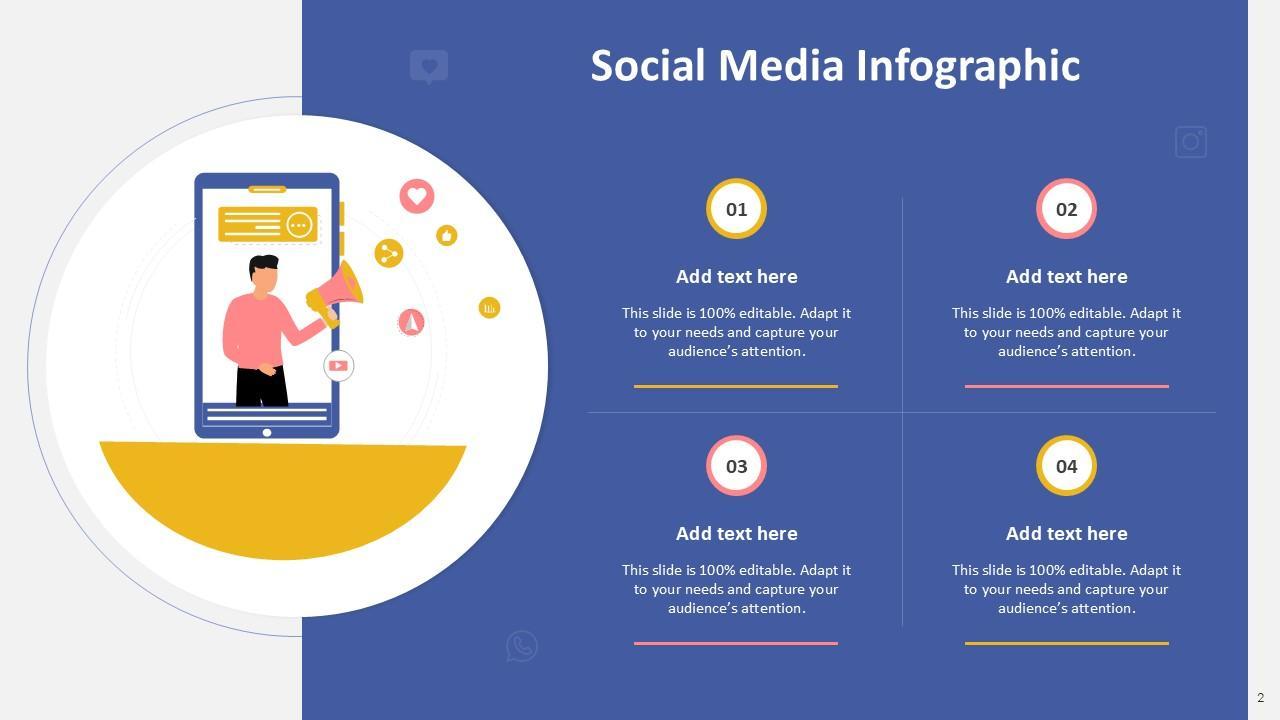 Social Media Infographic

01

Add text here

This slide is 100% editable. Adapt it to your needs and capture your audience's attention.

02

Add text here

This slide is 100% editable. Adapt it to your needs and capture your audience's attention.

03

Add text here

This slide is 100% editable. Adapt it to your needs and capture your audience's attention.

04

Add text here

This slide is 100% editable. Adapt it to your needs and capture your audience's attention.

2