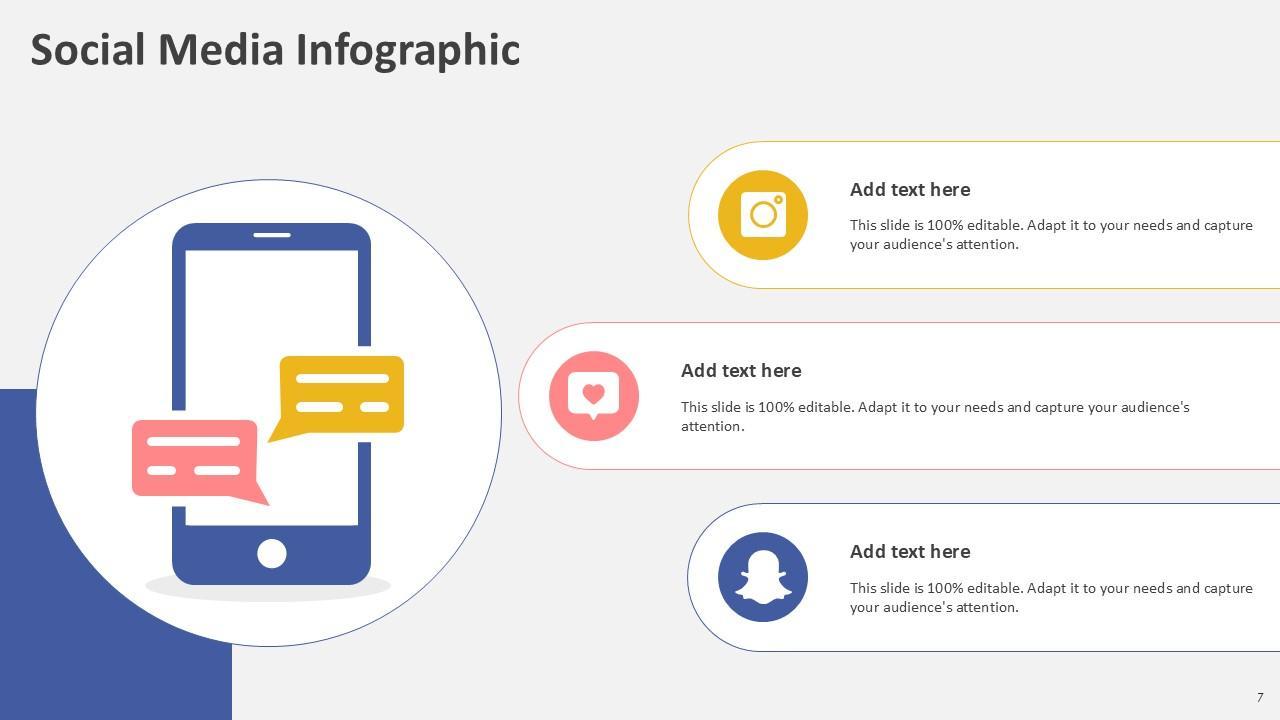 Social Media Infographic

Add text here

This slide is 100% editable. Adapt it to your needs and capture your audience's attention.

Add text here

This slide is 100% editable. Adapt it to your needs and capture your audience's attention.

Add text here

This slide is 100% editable. Adapt it to your needs and capture your audience's attention.

7