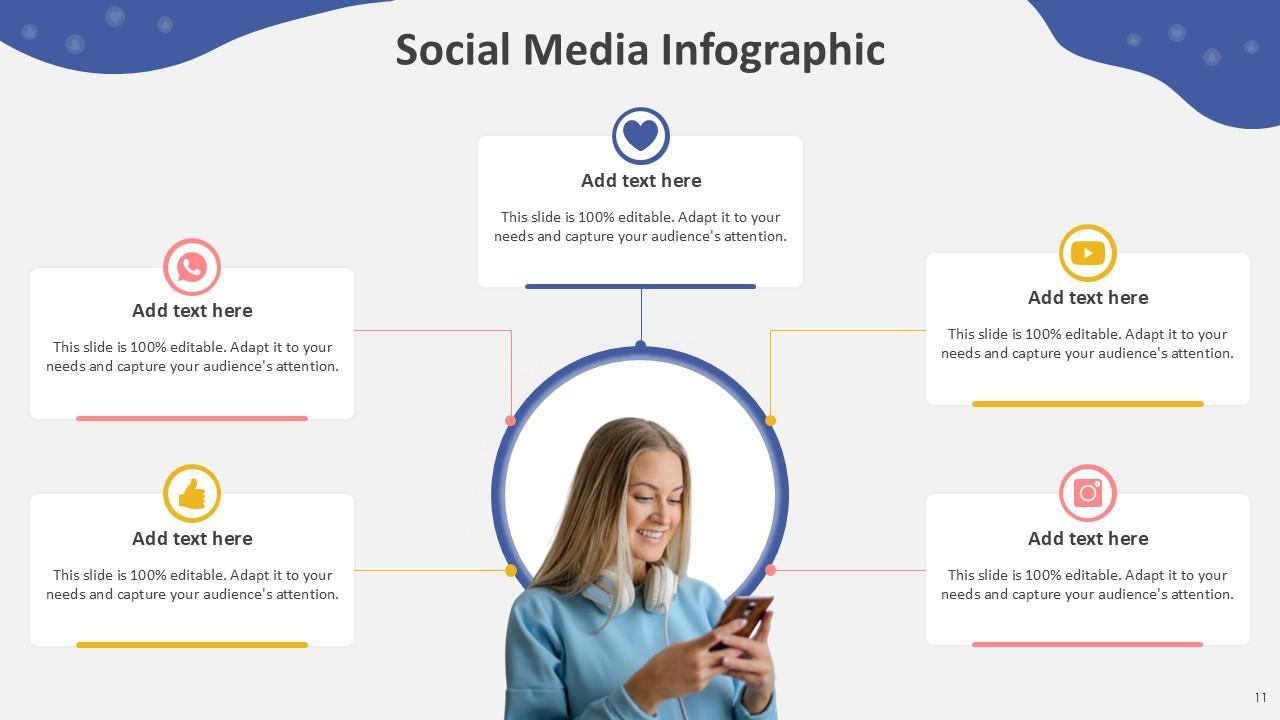 Social Media Infographic

Add text here

This slide is 100% editable. Adapt it to your needs and capture your audience's attention.

Add text here

This slide is 100% editable. Adapt it to your needs and capture your audience's attention.

Add text here

This slide is 100% editable. Adapt it to your needs and capture your audience's attention.

Add text here

This slide is 100% editable. Adapt it to your needs and capture your audience's attention.

Add text here

This slide is 100% editable. Adapt it to your needs and capture your audience's attention.

11