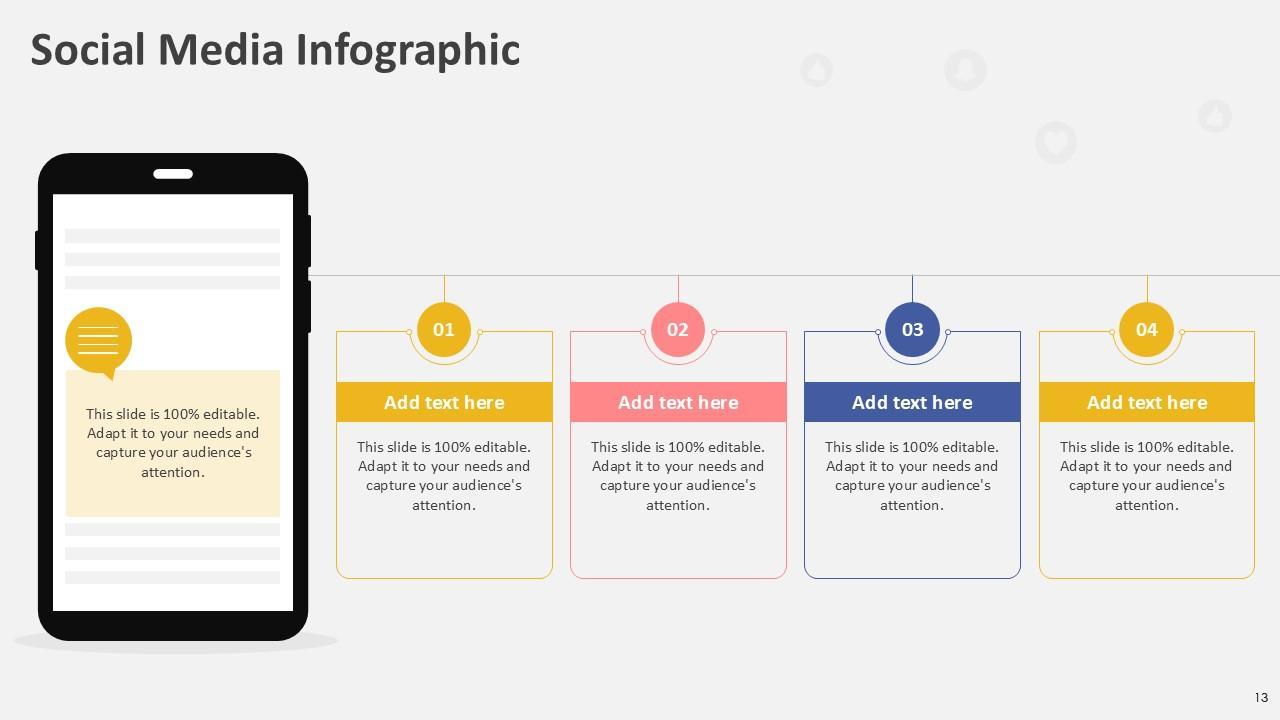 Social Media Infographic

This slide is 100% editable. Adapt it to your needs and capture your audience's attention.

01

Add text here

This slide is 100% editable. Adapt it to your needs and capture your audience's attention.

02

Add text here

This slide is 100% editable. Adapt it to your needs and capture your audience's attention.

03

Add text here

This slide is 100% editable. Adapt it to your needs and capture your audience's attention.

04

Add text here

This slide is 100% editable. Adapt it to your needs and capture your audience's attention.

13