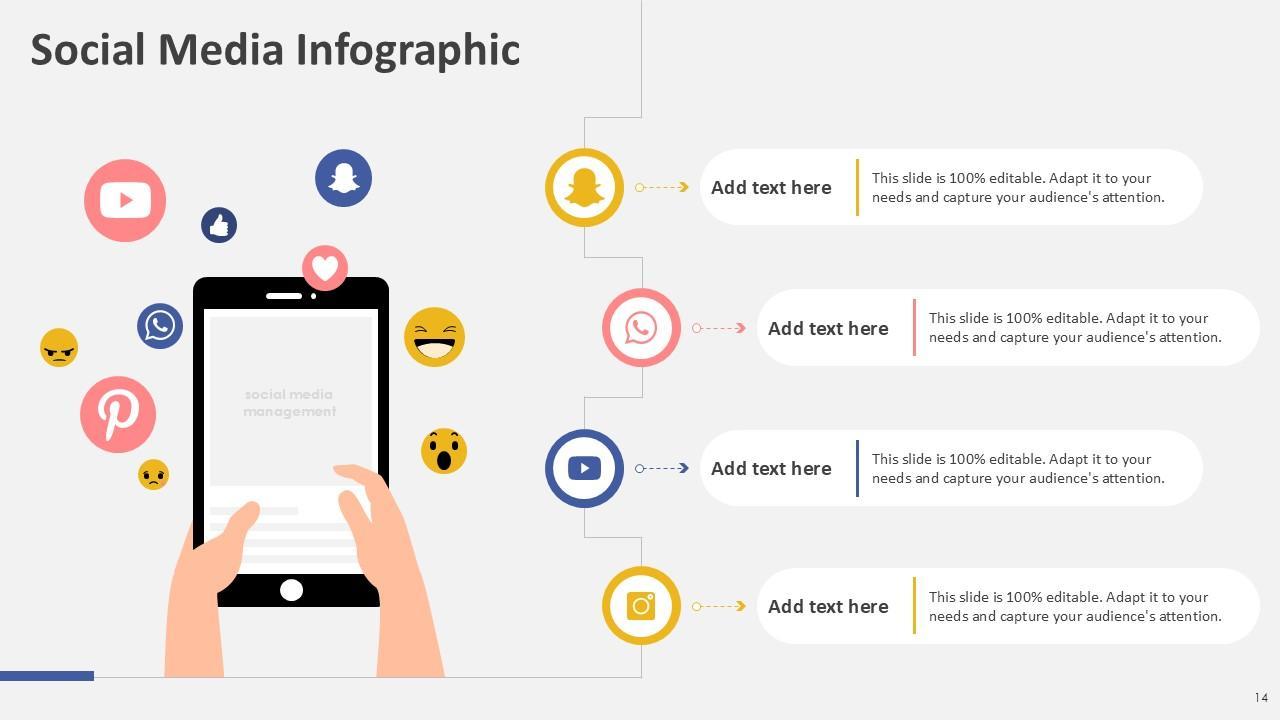 Social Media Infographic

social media management

Add text here
This slide is 100% editable. Adapt it to your needs and capture your audience's attention.

Add text here
This slide is 100% editable. Adapt it to your needs and capture your audience's attention.

Add text here
This slide is 100% editable. Adapt it to your needs and capture your audience's attention.

Add text here
This slide is 100% editable. Adapt it to your needs and capture your audience's attention.

14