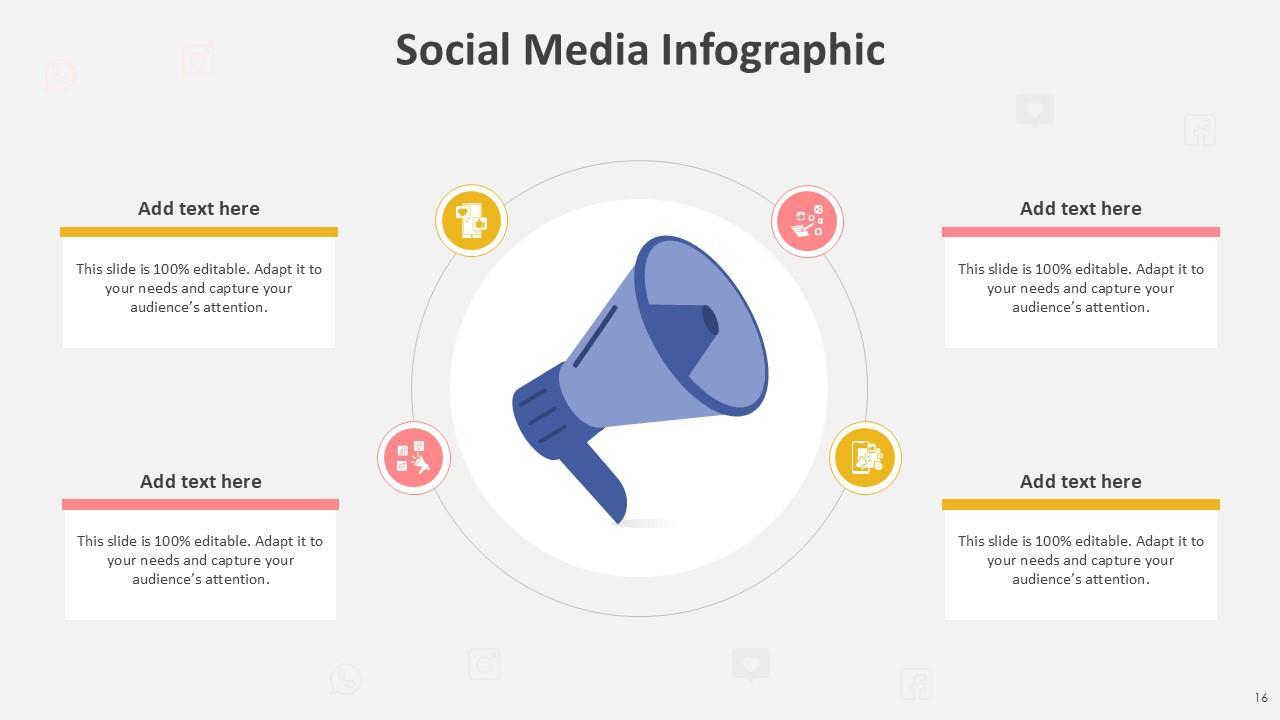 Social Media Infographic

Add text here

This slide is 100% editable. Adapt it to your needs and capture your audience's attention.

Add text here

This slide is 100% editable. Adapt it to your needs and capture your audience's attention.

Add text here

This slide is 100% editable. Adapt it to your needs and capture your audience's attention.

Add text here

This slide is 100% editable. Adapt it to your needs and capture your audience's attention.

16