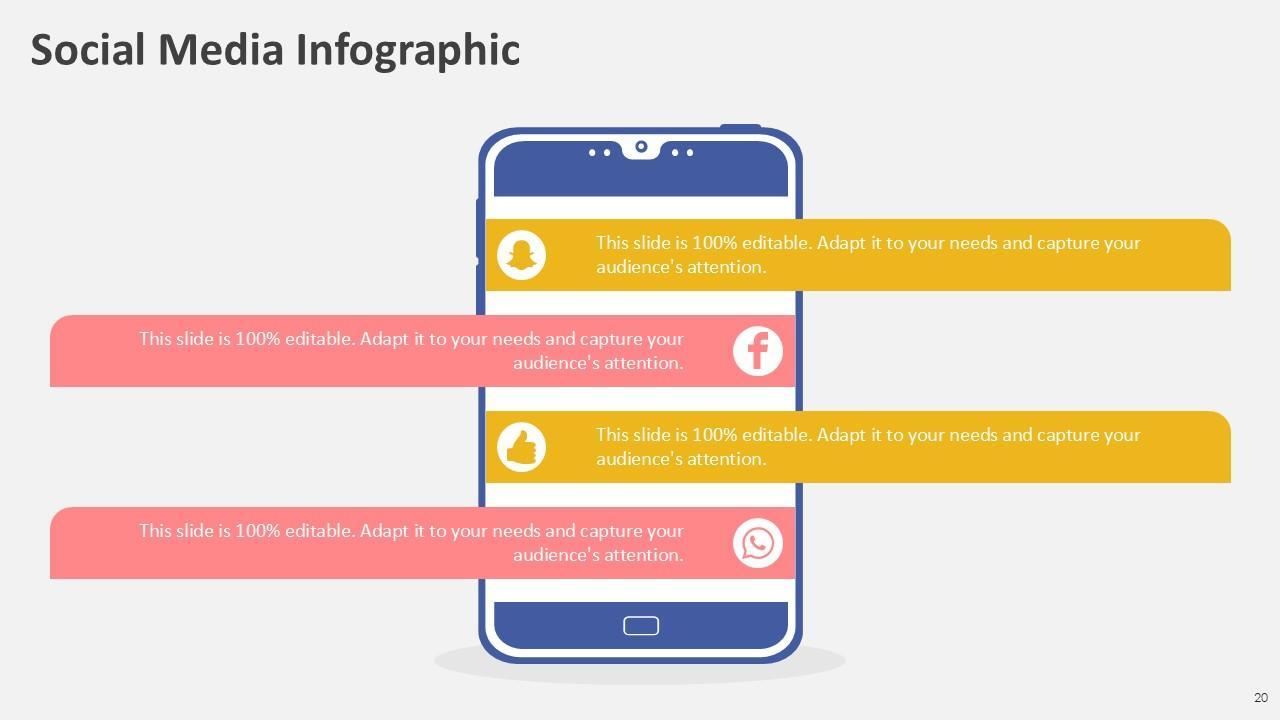 Social Media Infographic

This slide is 100% editable. Adapt it to your needs and capture your audience's attention.

This slide is 100% editable. Adapt it to your needs and capture your audience's attention.

This slide is 100% editable. Adapt it to your needs and capture your audience's attention.

This slide is 100% editable. Adapt it to your needs and capture your audience's attention.

20