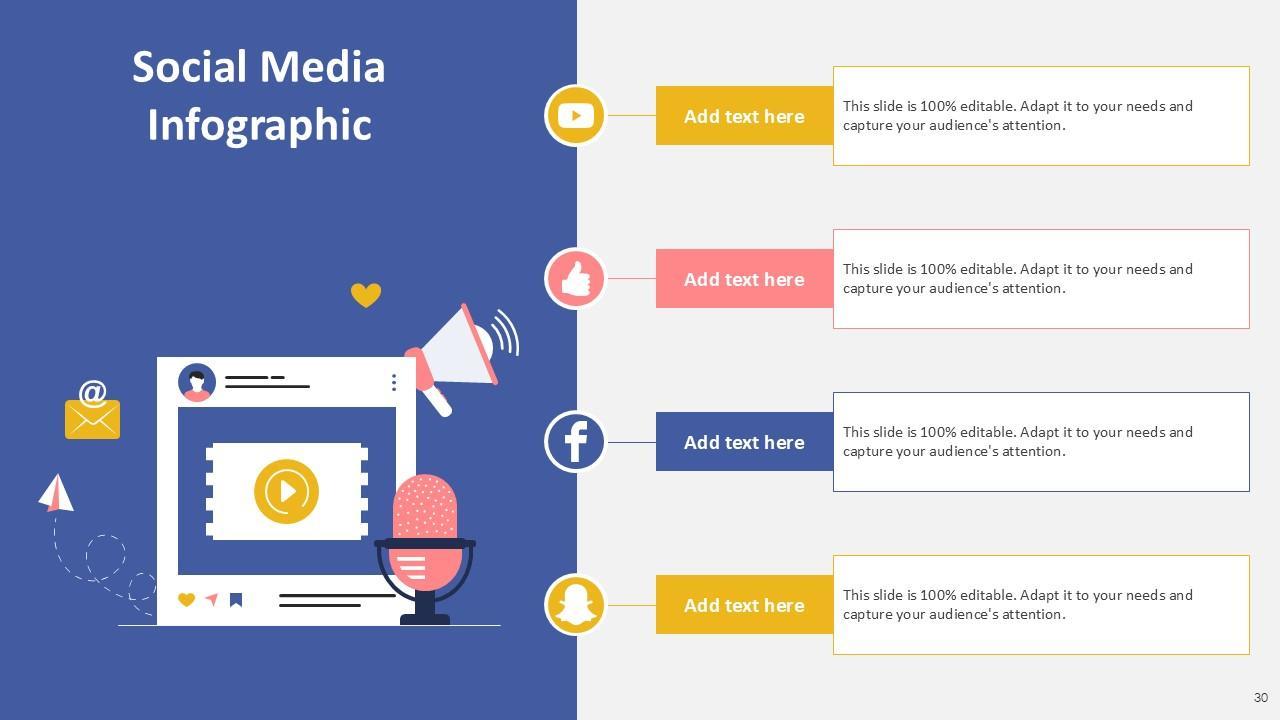 Social Media Infographic

@

Add text here

This slide is 100% editable. Adapt it to your needs and capture your audience's attention.

Add text here

This slide is 100% editable. Adapt it to your needs and capture your audience's attention.

Add text here

This slide is 100% editable. Adapt it to your needs and capture your audience's attention.

Add text here

This slide is 100% editable. Adapt it to your needs and capture your audience's attention.

30