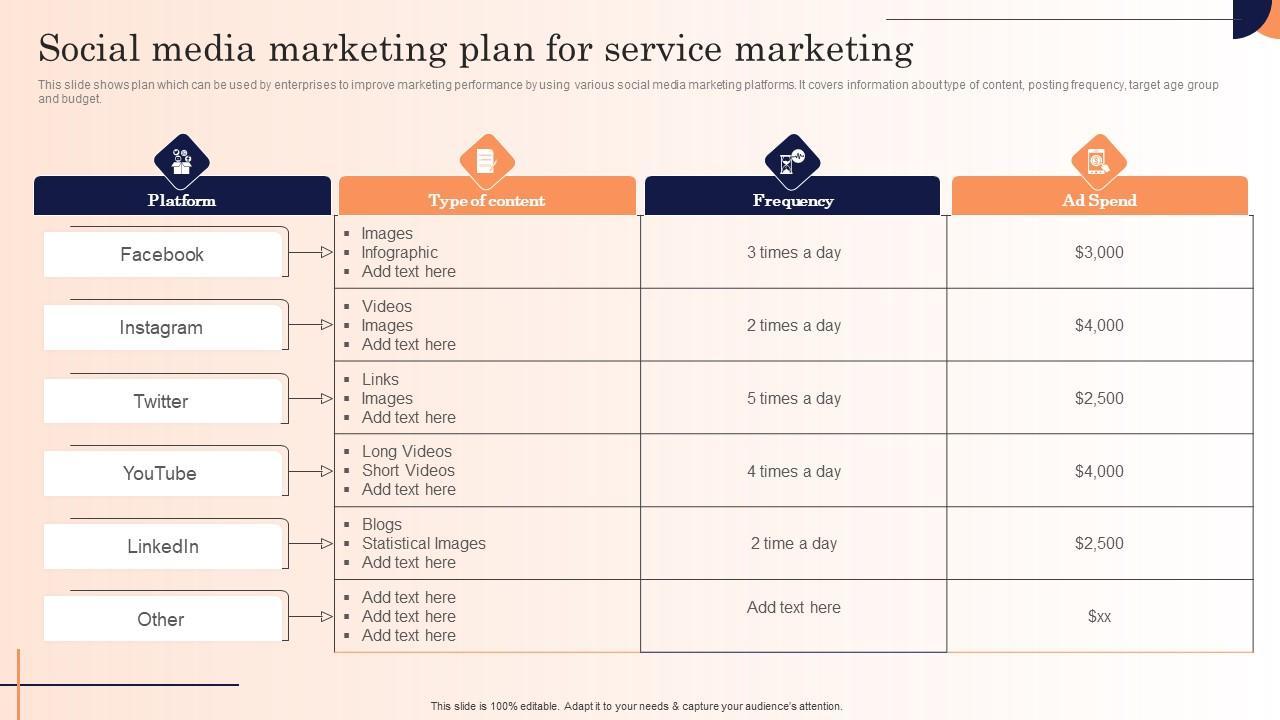 Social media marketing plan for service marketing

This slide shows plan which can be used by enterprises to improve marketing performance by using various social media marketing platforms. It covers information about type of content, posting frequency, target age group and budget.

| Platform | Type of content | Frequency | Ad Spend |
|---|---|---|---|
| Facebook | ▪ Images ▪ Infographic ▪ Add text here | 3 times a day | \$3,000 |
| Instagram | ▪ Videos ▪ Images ▪ Add text here | 2 times a day | \$4,000 |
| Twitter | ▪ Links ▪ Images ▪ Add text here | 5 times a day | \$2,500 |
| YouTube | ▪ Long Videos ▪ Short Videos ▪ Add text here | 4 times a day | \$4,000 |
| LinkedIn | ▪ Blogs ▪ Statistical Images ▪ Add text here | 2 time a day | \$2,500 |
| Other | ▪ Add text here ▪ Add text here ▪ Add text here | Add text here | \$xx |

This slide is 100% editable. Adapt it to your needs & capture your audience's attention.