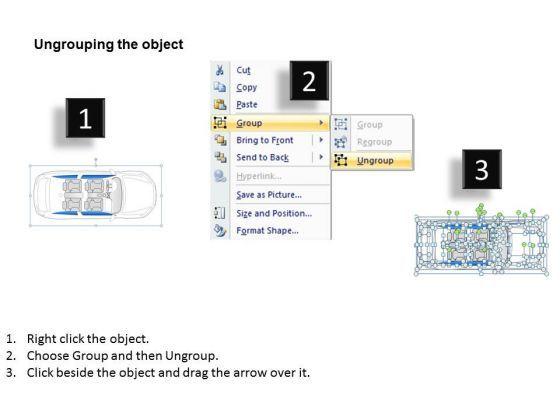 Ungrouping the object

1

2

Cut
Copy
Paste
Group
Bring to Front
Send to Back
Hyperlink...
Save as Picture...
Size and Position...
Format Shape...

Group
Regroup
Ungroup

3

1. Right click the object.
2. Choose Group and then Ungroup.
3. Click beside the object and drag the arrow over it.