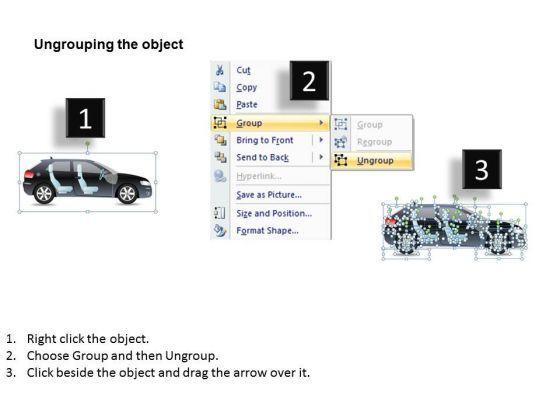 Ungrouping the object

1

2

Cut
Copy
Paste
Group
Bring to Front
Send to Back
Hyperlink...
Save as Picture...
Size and Position...
Format Shape...

Group
Regroup
Ungroup

3

1. Right click the object.
2. Choose Group and then Ungroup.
3. Click beside the object and drag the arrow over it.