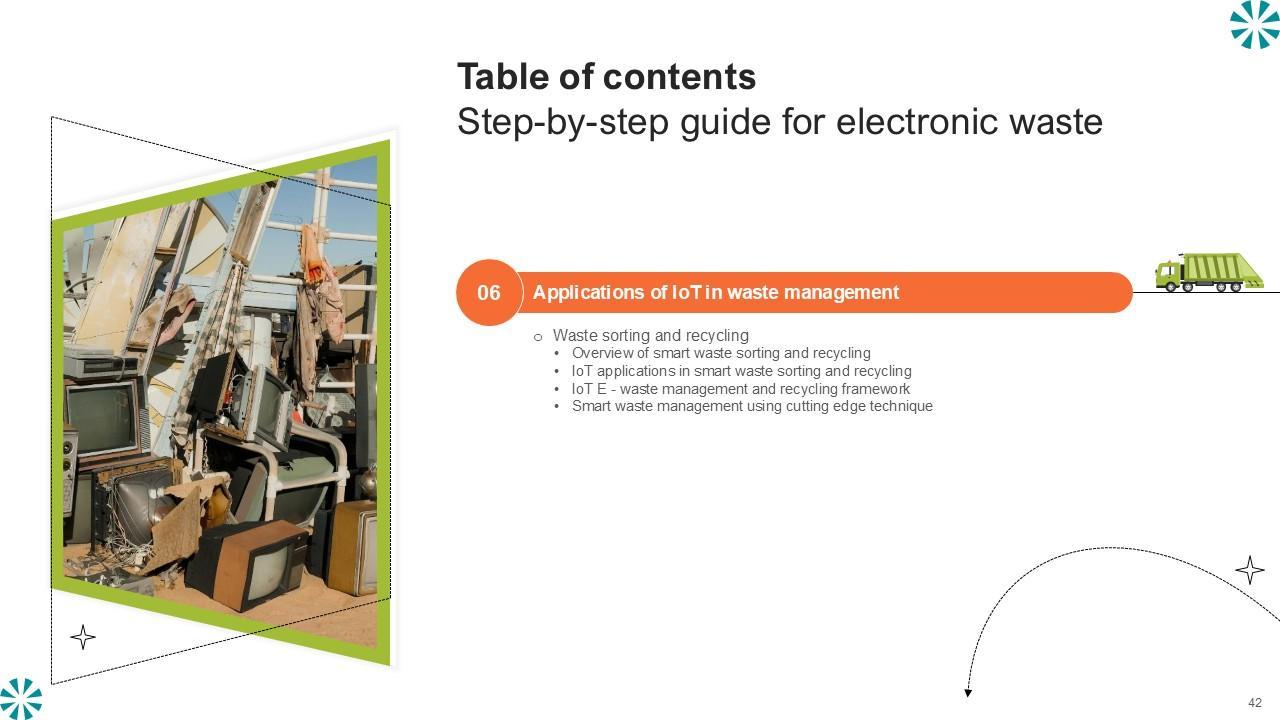 Table of contents
Step-by-step guide for electronic waste

06
Applications of IoT in waste management

o Waste sorting and recycling
• Overview of smart waste sorting and recycling
• IoT applications in smart waste sorting and recycling
• IoT E - waste management and recycling framework
• Smart waste management using cutting edge technique

42