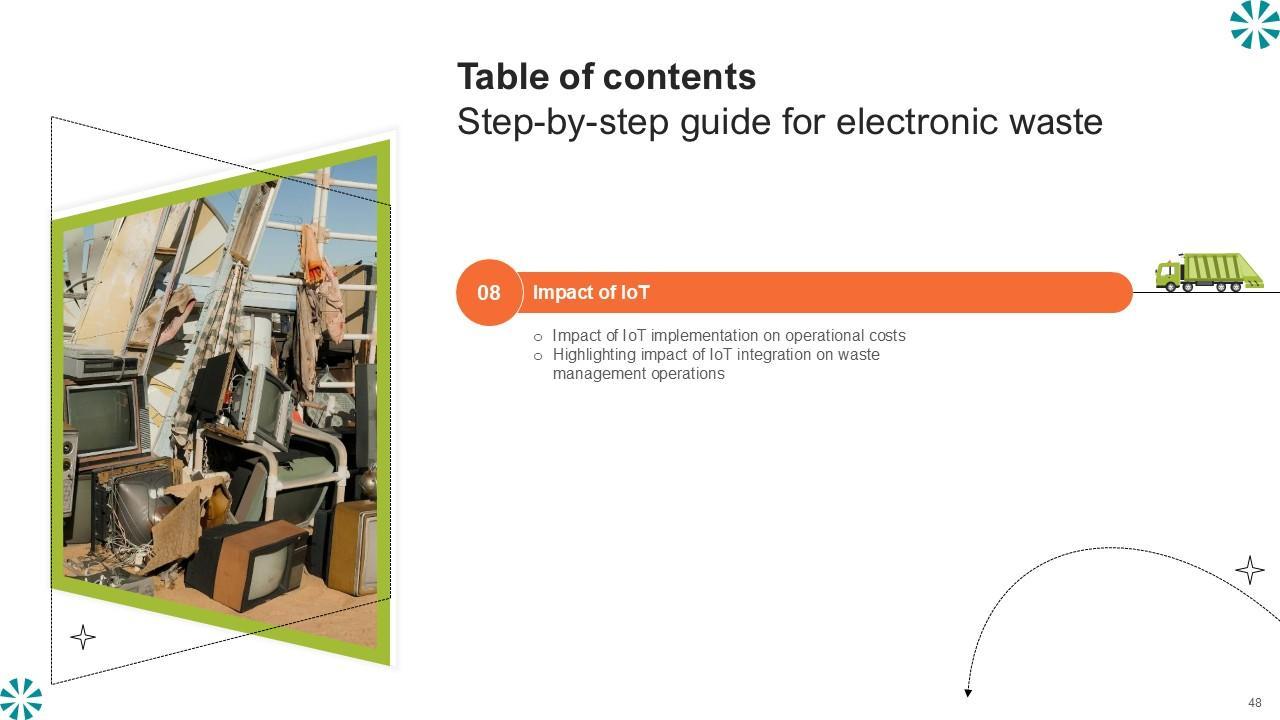 Table of contents
Step-by-step guide for electronic waste

08 Impact of IoT

o Impact of IoT implementation on operational costs
o Highlighting impact of IoT integration on waste management operations

48