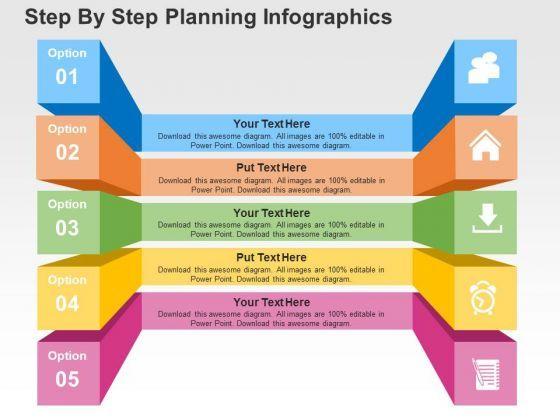 Step By Step Planning Infographics

Option
01

Option
02

Option
03

Option
04

Option
05

Your Text Here
Download this awesome diagram. All images are 100% editable in Power Point. Download this awesome diagram.

Put Text Here
Download this awesome diagram. All images are 100% editable in Power Point. Download this awesome diagram.

Your Text Here
Download this awesome diagram. All images are 100% editable in Power Point. Download this awesome diagram.

Put Text Here
Download this awesome diagram. All images are 100% editable in Power Point. Download this awesome diagram.

Your Text Here
Download this awesome diagram. All images are 100% editable in Power Point. Download this awesome diagram.