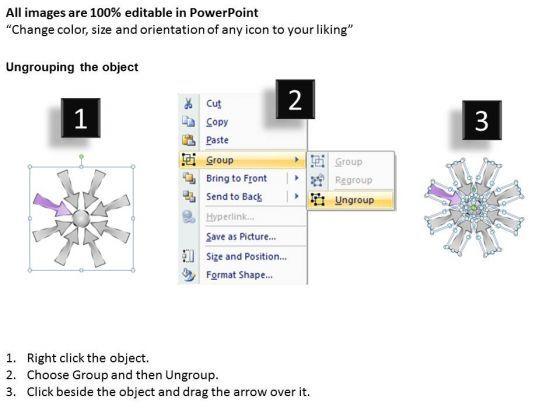 All images are 100% editable in PowerPoint
“Change color, size and orientation of any icon to your liking”

Ungrouping the object

1

2

Cut
Copy
Paste
Group
Bring to Front
Send to Back
Hyperlink...
Save as Picture...
Size and Position...
Format Shape...

Group
Regroup
Ungroup

3

1. Right click the object.
2. Choose Group and then Ungroup.
3. Click beside the object and drag the arrow over it.