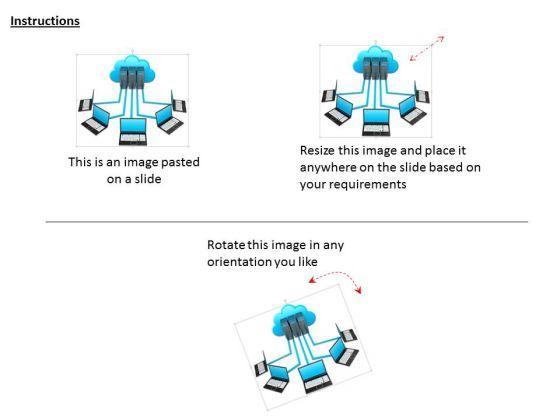 Instructions

This is an image pasted on a slide

Resize this image and place it anywhere on the slide based on your requirements

Rotate this image in any orientation you like