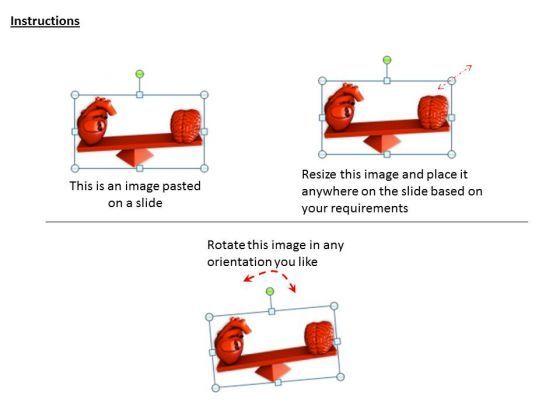 Instructions

This is an image pasted on a slide

Resize this image and place it anywhere on the slide based on your requirements

Rotate this image in any orientation you like