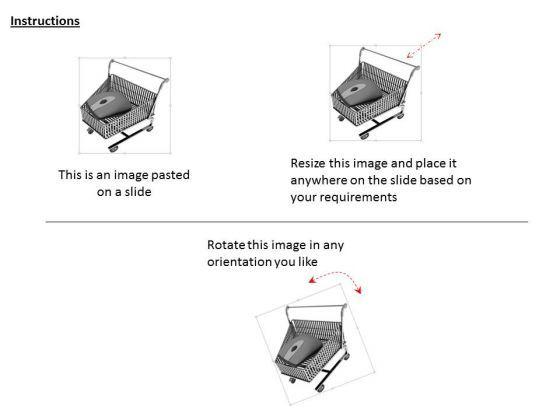 Instructions

This is an image pasted on a slide

Resize this image and place it anywhere on the slide based on your requirements

Rotate this image in any orientation you like