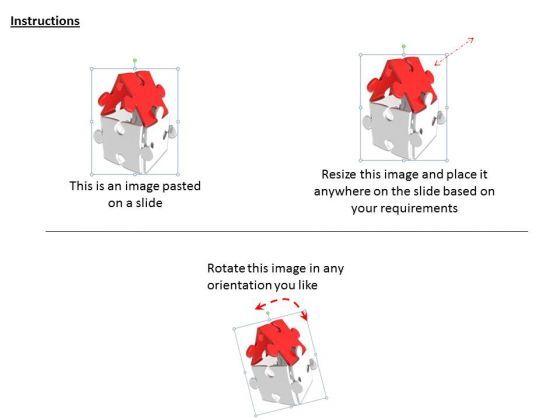 Instructions

This is an image pasted on a slide

Resize this image and place it anywhere on the slide based on your requirements

Rotate this image in any orientation you like