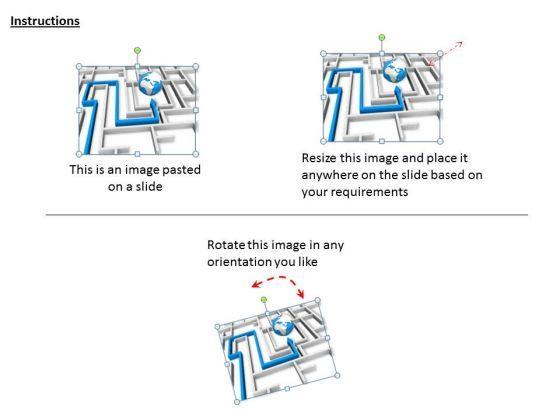 Instructions

This is an image pasted on a slide

Resize this image and place it anywhere on the slide based on your requirements

Rotate this image in any orientation you like